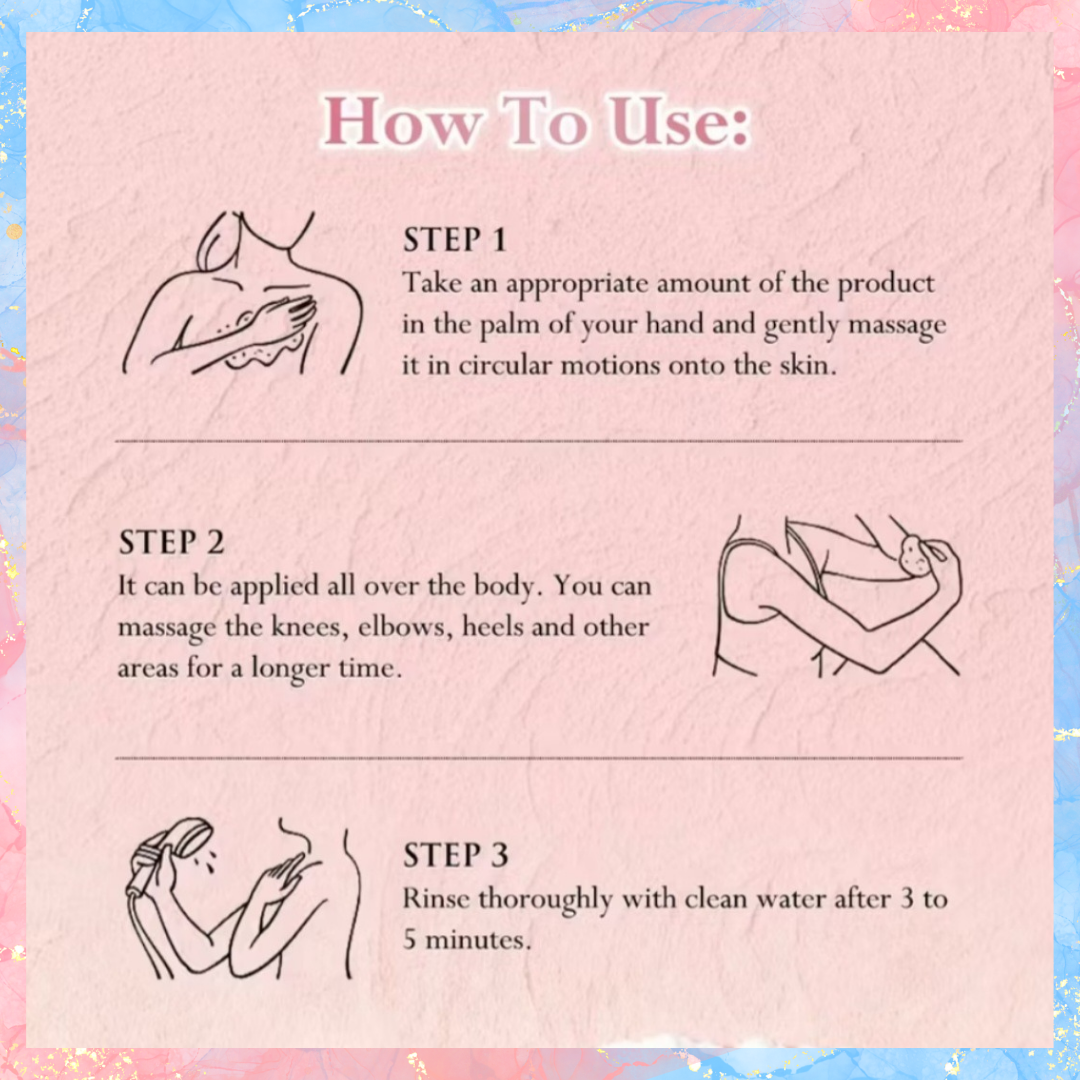 How To Use:

STEP 1
Take an appropriate amount of the product in the palm of your hand and gently massage it in circular motions onto the skin.

STEP 2
It can be applied all over the body. You can massage the knees, elbows, heels and other areas for a longer time.

STEP 3
Rinse thoroughly with clean water after 3 to 5 minutes.