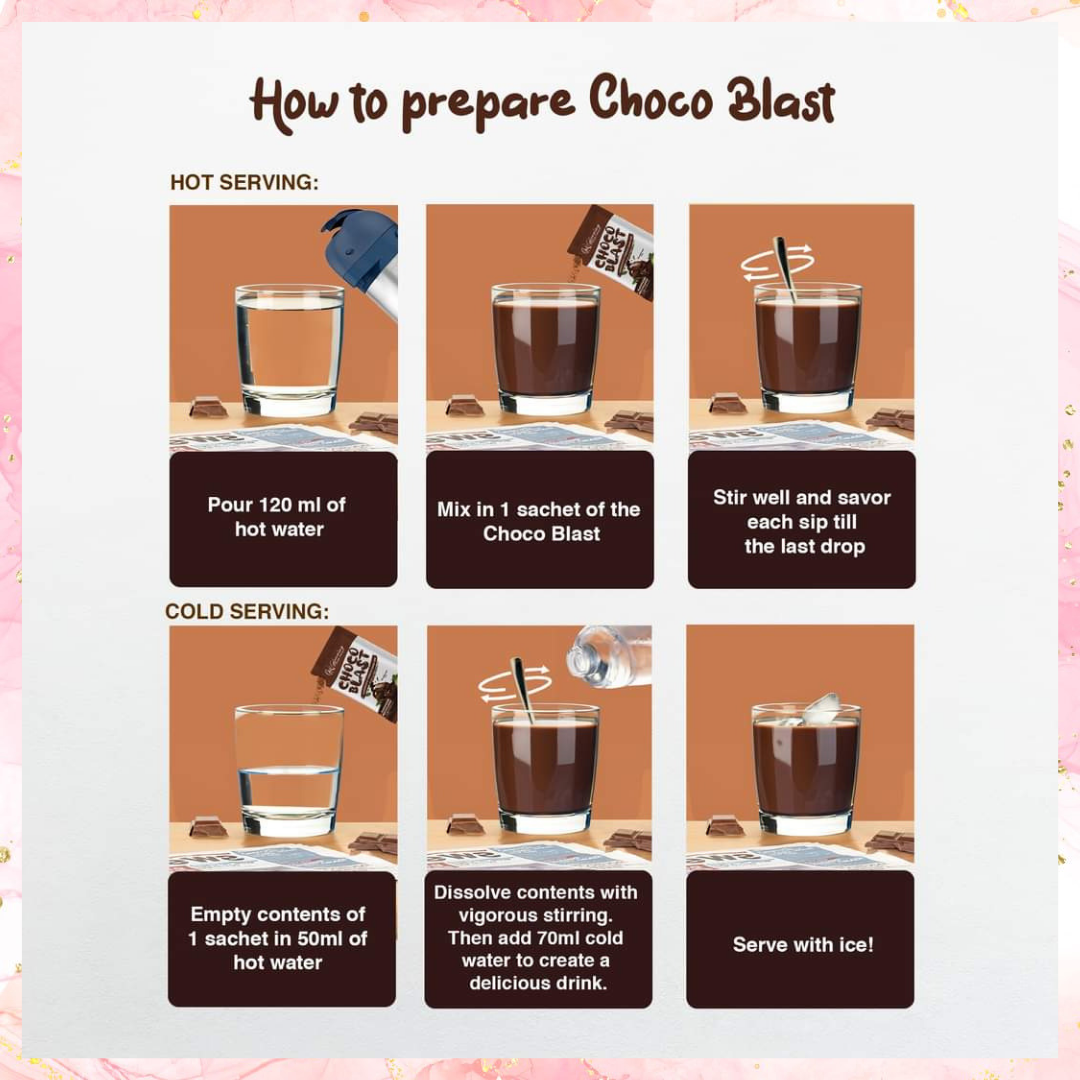 How to prepare Choco Blast

HOT SERVING:

CHOCO BLAST

Pour 120 ml of hot water

Mix in 1 sachet of the Choco Blast

Stir well and savor each sip till the last drop

COLD SERVING:

CHOCO BLAST

Empty contents of 1 sachet in 50ml of hot water

Dissolve contents with vigorous stirring. Then add 70ml cold water to create a delicious drink.

Serve with ice!